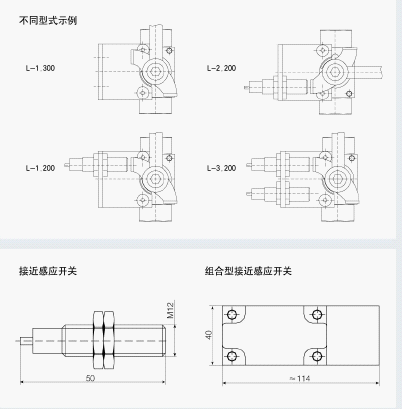 不同型式示例

L-1.300

L-2.200

L-1.200

L-3.200

接近感应开关

M12

50

组合型接近感应开关

40

≈114