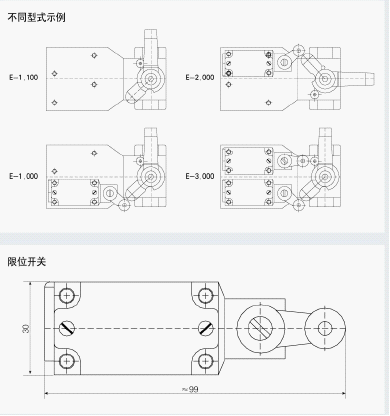 不同型式示例

E-1,100

E-2,000

E-1,000

E-3,000

限位开关

30

≈99